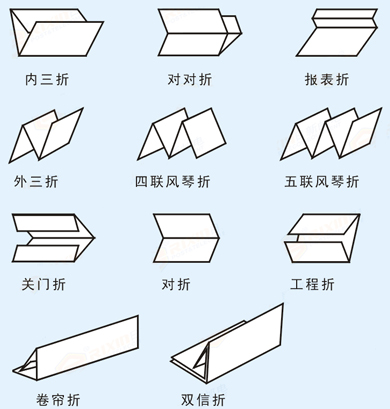 内三折

对对折

报表折

外三折

四联风琴折

五联风琴折

关门折

对折

工程折

卷帘折

双信折